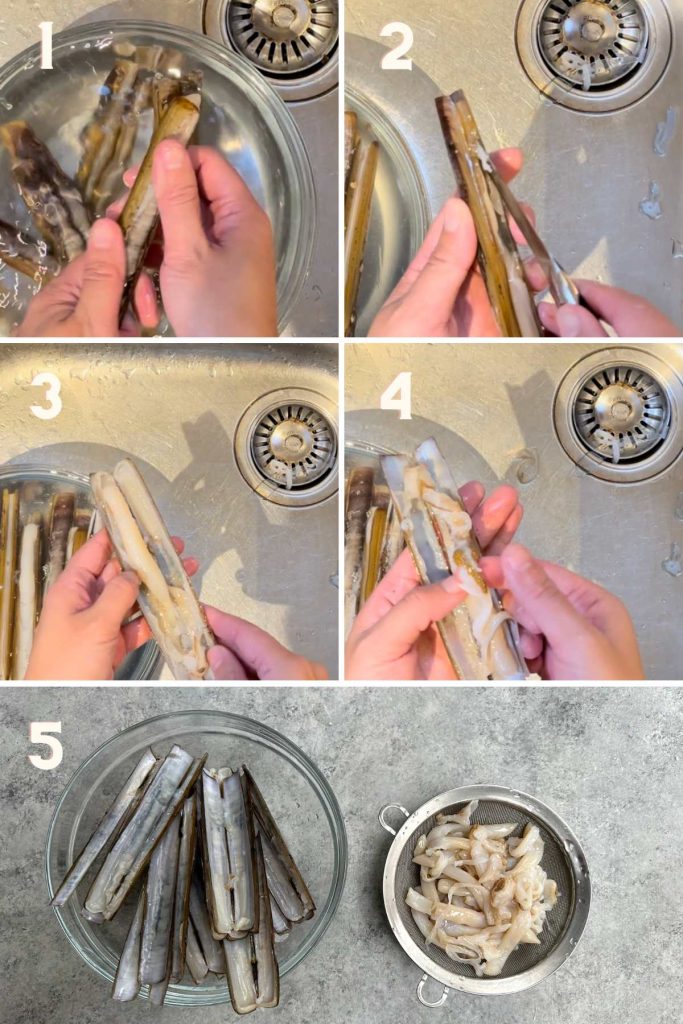 1

2

3

4

5